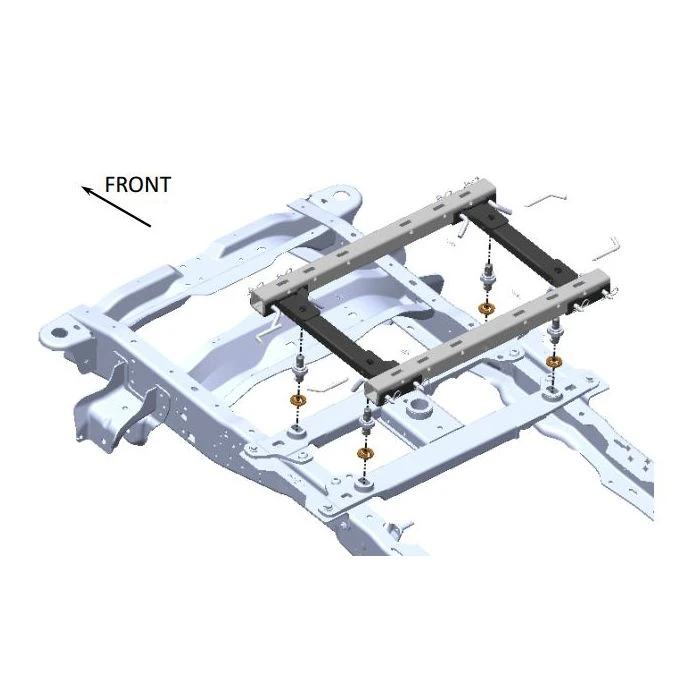 FRONT