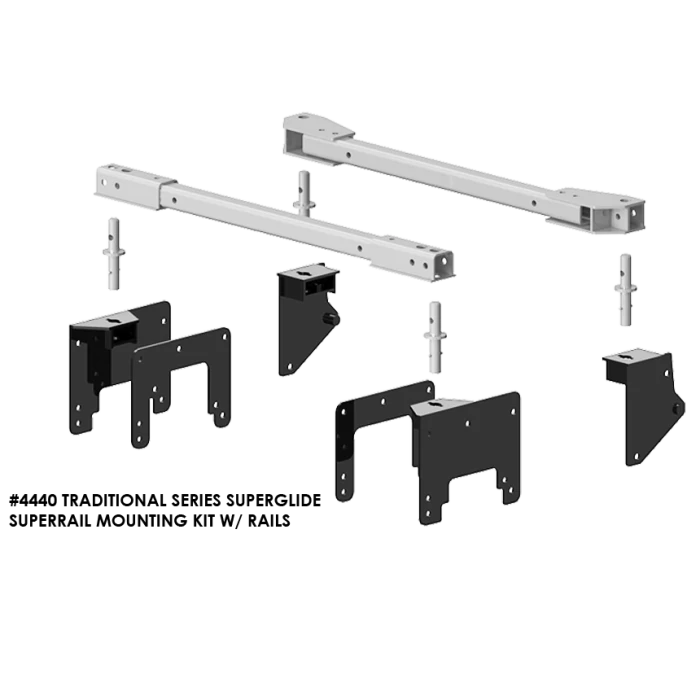 #4440 TRADITIONAL SERIES SUPERGLIDE SUPERRAIL MOUNTING KIT W/ RAILS